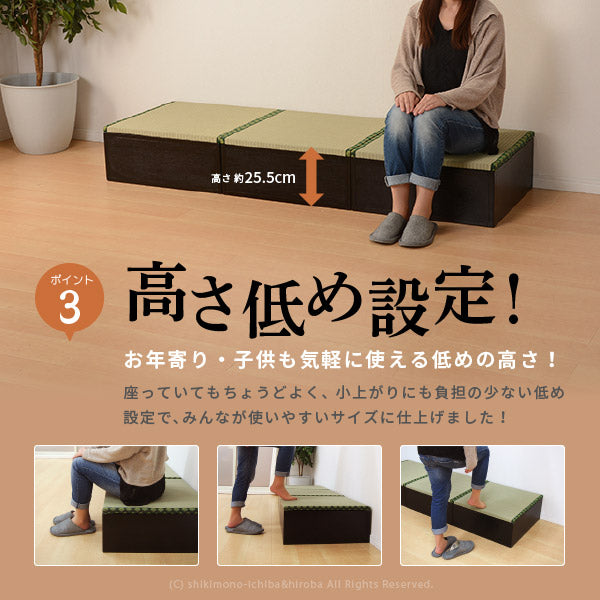 高さ 約25.5cm

ポイント
3

高さ低め設定!

お年寄り・子供も気軽に使える低めの高さ!

座っていてもちょうどよく、小上がりにも負担の少ない低め設定で、みんなが使いやすいサイズに仕上げました!

(C) shikimono-ichiba&hiroba All Rights Reserved.