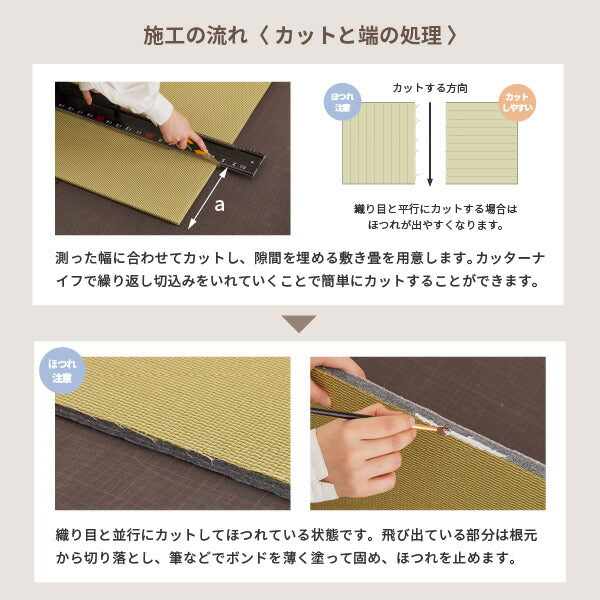 施工の流れ〈カットと端の処理〉

a

ほつれ注意

カットする方向

カットしやすい

織り目と平行にカットする場合はほつれが出やすくなります。

測った幅に合わせてカットし、隙間を埋める敷き畳を用意します。カッターナイフで繰り返し切込みをいれていくことで簡単にカットすることができます。

ほつれ注意

織り目と並行にカットしてほつれている状態です。飛び出ている部分は根元から切り落とし、筆などでボンドを薄く塗って固め、ほつれを止めます。