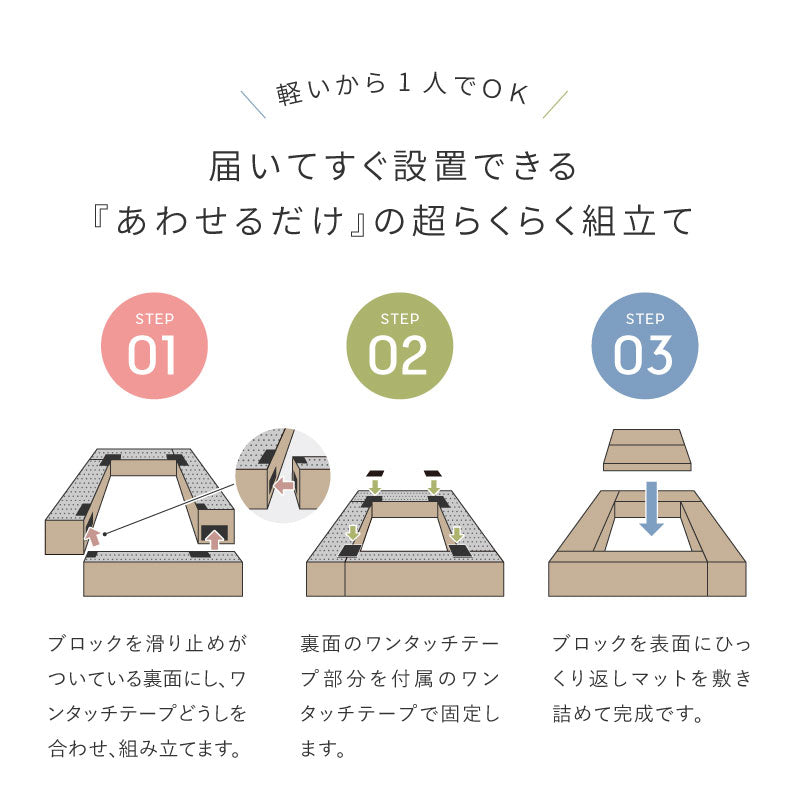 軽いから１人でOK

届いてすぐ設置できる
『あわせるだけ』の超らくらく組立て

STEP 01

STEP 02

STEP 03

ブロックを滑り止めがついている裏面にし、ワンタッチテープどうしを合わせ、組み立てます。

裏面のワンタッチテープ部分を付属のワンタッチテープで固定します。

ブロックを表面にひっくり返しマットを敷き詰めて完成です。