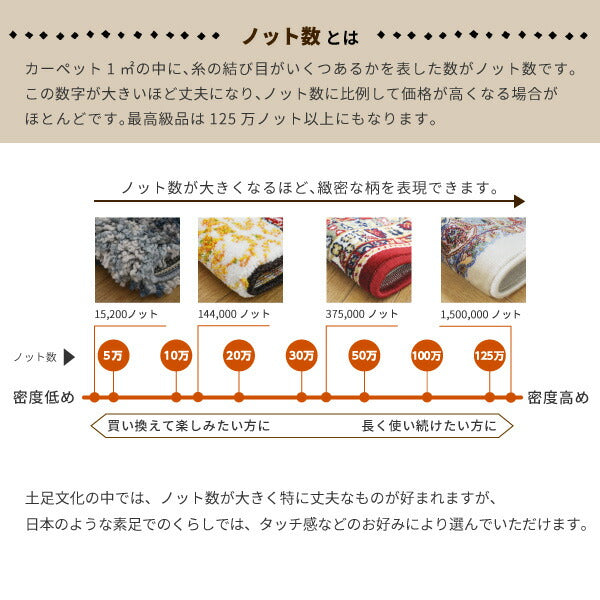 ノット数とは

カーペット 1 ㎡の中に、糸の結び目がいくつあるかを表した数がノット数です。この数字が大きいほど丈夫になり、ノット数に比例して価格が高くなる場合がほとんどです。最高級品は 125 万ノット以上にもなります。

ノット数が大きくなるほど、緻密な柄を表現できます。

15,200ノット

144,000 ノット

375,000 ノット

1,500,000 ノット

ノット数

5万

10万

20万

30万

50万

100万

125万

密度低め

密度高め

買い換えて楽しみたい方に

長く使い続けたい方に

土足文化の中では、ノット数が大きく特に丈夫なものが好まれますが、日本のような素足でのくらしでは、タッチ感などのお好みにより選んでいただけます。