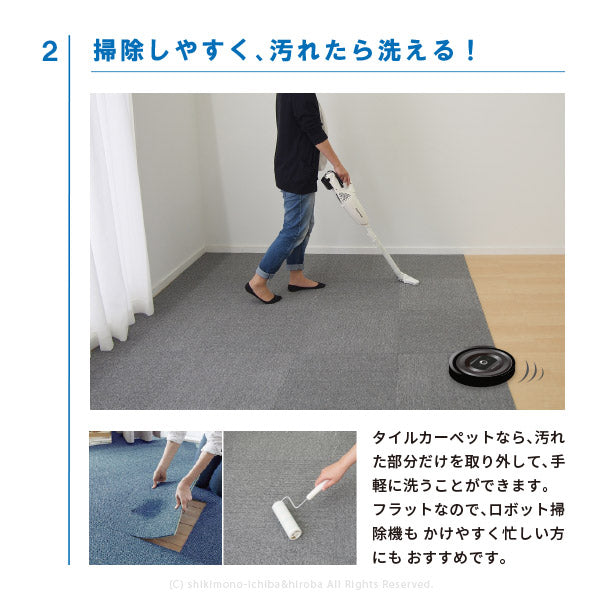 2 掃除しやすく、汚れたら洗える！

タイルカーペットなら、汚れた部分だけを取り外して、手軽に洗うことができます。フラットなので、ロボット掃除機も かけやすく忙しい方にも おすすめです。

(C) shikimono-ichiba&hiroba All Rights Reserved.