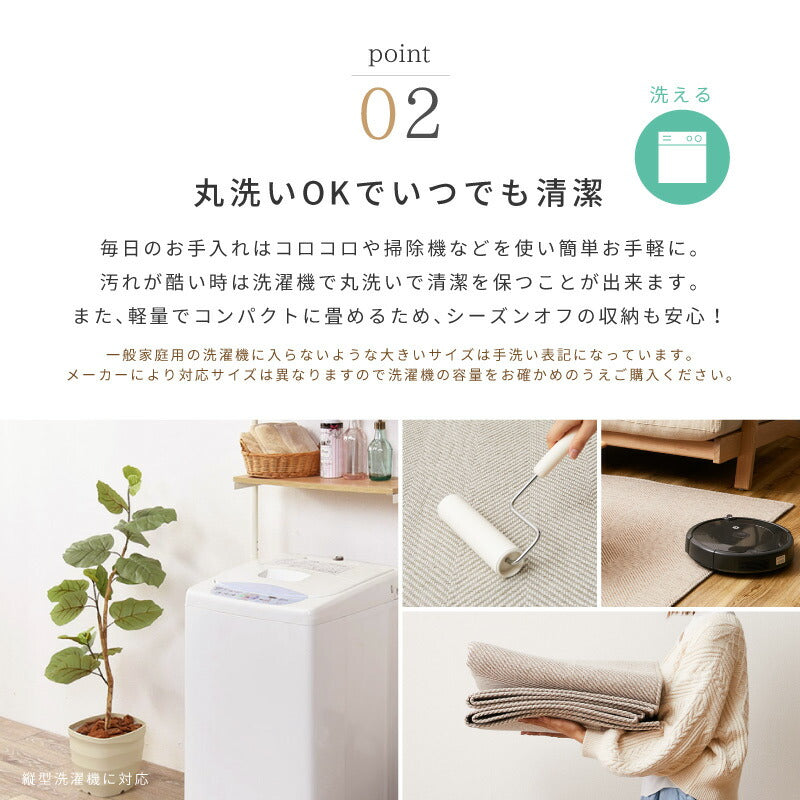 point

02

洗える

丸洗いOKでいつでも清潔

毎日のお手入れはコロコロや掃除機などを使い簡単お手軽に。
汚れが酷い時は洗濯機で丸洗いで清潔を保つことが出来ます。
また、軽量でコンパクトに畳めるため、シーズンオフの収納も安心！

一般家庭用の洗濯機に入らないような大きいサイズは手洗い表記になっています。
メーカーにより対応サイズは異なりますので洗濯機の容量をお確かめのうえご購入ください。

縦型洗濯機に対応