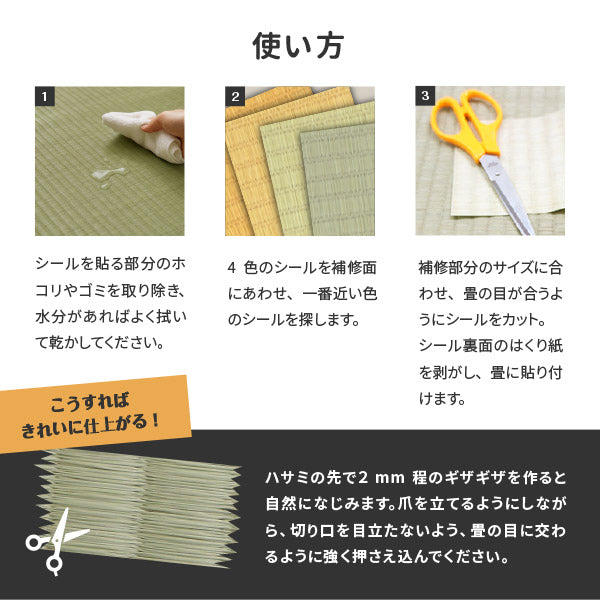 使い方

1

シールを貼る部分のホコリやゴミを取り除き、水分があればよく拭いて乾かしてください。

2

4 色のシールを補修面にあわせ、一番近い色のシールを探します。

3

補修部分のサイズに合わせ、畳の目が合うようにシールをカット。シール裏面のはくり紙を剥がし、畳に貼り付けます。

こうすれば
きれいに仕上がる！

ハサミの先で2 mm 程のギザギザを作ると自然になじみます。爪を立てるようにしながら、切り口を目立たないよう、畳の目に交わるように強く押さえ込んでください。