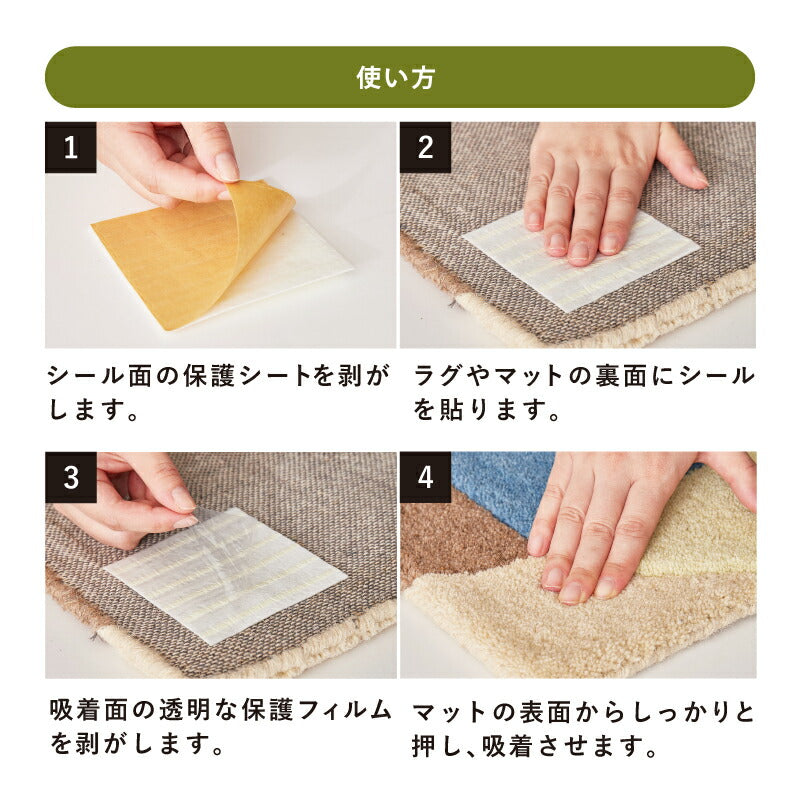 使い方

1

シール面の保護シートを剥がします。

2

ラグやマットの裏面にシールを貼ります。

3

吸着面の透明な保護フィルムを剥がします。

4

マットの表面からしっかりと押し、吸着させます。