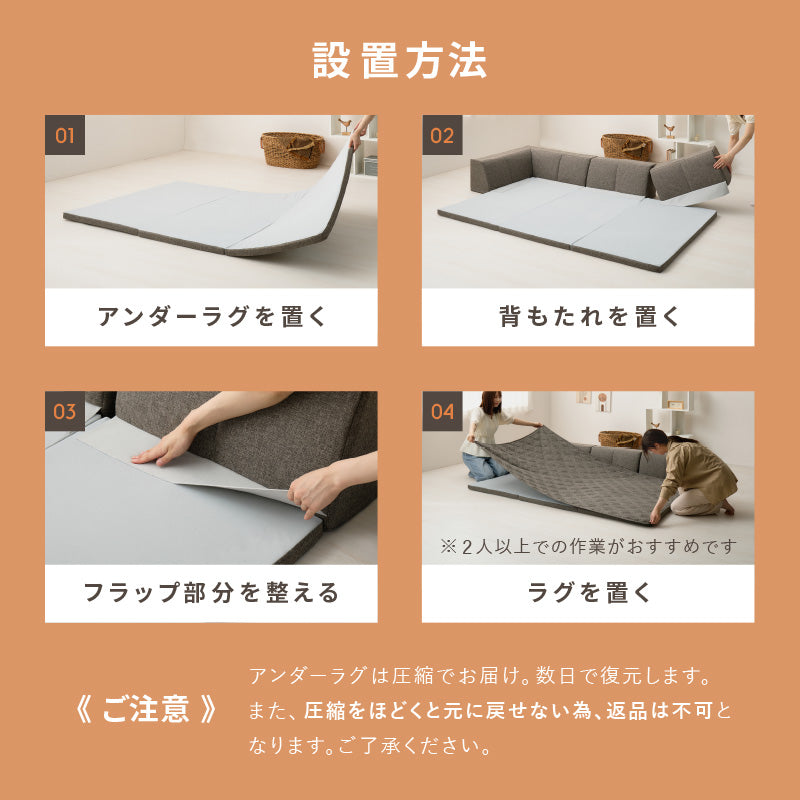 設置方法

01

アンダーラグを置く

02

背もたれを置く

03

フラップ部分を整える

04

※2人以上での作業がおすすめです

ラグを置く

《 ご注意 》

アンダーラグは圧縮でお届け。数日で復元します。また、圧縮をほどくと元に戻せない為、返品は不可となります。ご了承ください。