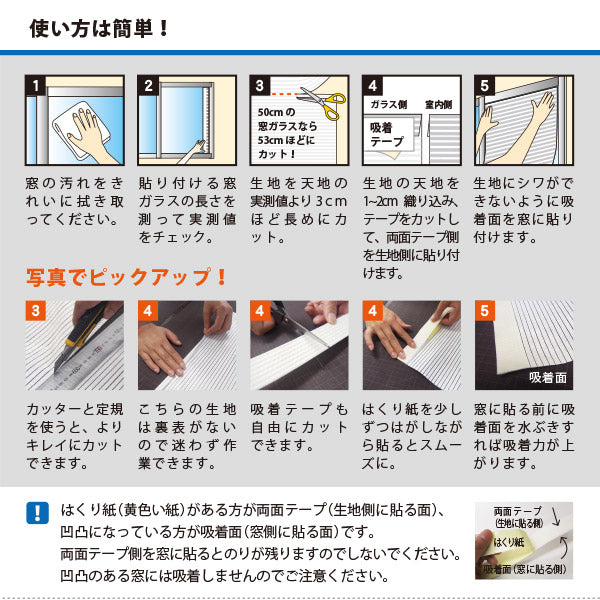 使い方は簡単！

1
窓の汚れをきれいに拭き取ってください。

2
貼り付ける窓ガラスの長さを測って実測値をチェック。

3
50cmの窓ガラスなら53cmほどにカット！
生地を天地の実測値より3cmほど長めにカット。

4
ガラス側 室内側
吸着テープ
生地の天地を1~2cm 織り込み、テープをカットして、両面テープ側を生地側に貼り付けます。

5
生地にシワができないように吸着面を窓に貼り付けます。

写真でピックアップ！

3
カッターと定規を使うと、よりキレイにカットできます。

4
こちらの生地は裏表がないので迷わず作業できます。

4
吸着テープも自由にカットできます。

4
はくり紙を少しずつはがしながら貼るとスムーズに。

5
吸着面
窓に貼る前に吸着面を水ぶきすれば吸着力が上がります。

!
はくり紙（黄色い紙）がある方が両面テープ（生地側に貼る面）、凹凸になっている方が吸着面（窓側に貼る面）です。
両面テープ側を窓に貼るとのりが残りますのでしないでください。
凹凸のある窓には吸着しませんのでご注意ください。

両面テープ（生地に貼る側）
はくり紙
吸着面（窓に貼る側）