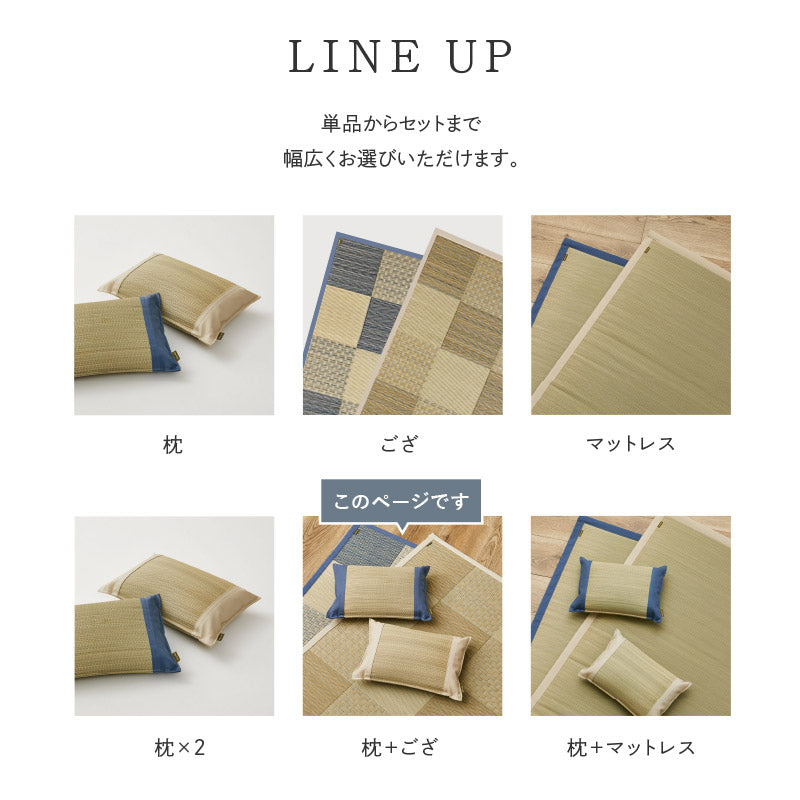 LINE UP

単品からセットまで
幅広くお選びいただけます。

枕

ござ

マットレス

このページです

枕×2

枕+ござ

枕+マットレス