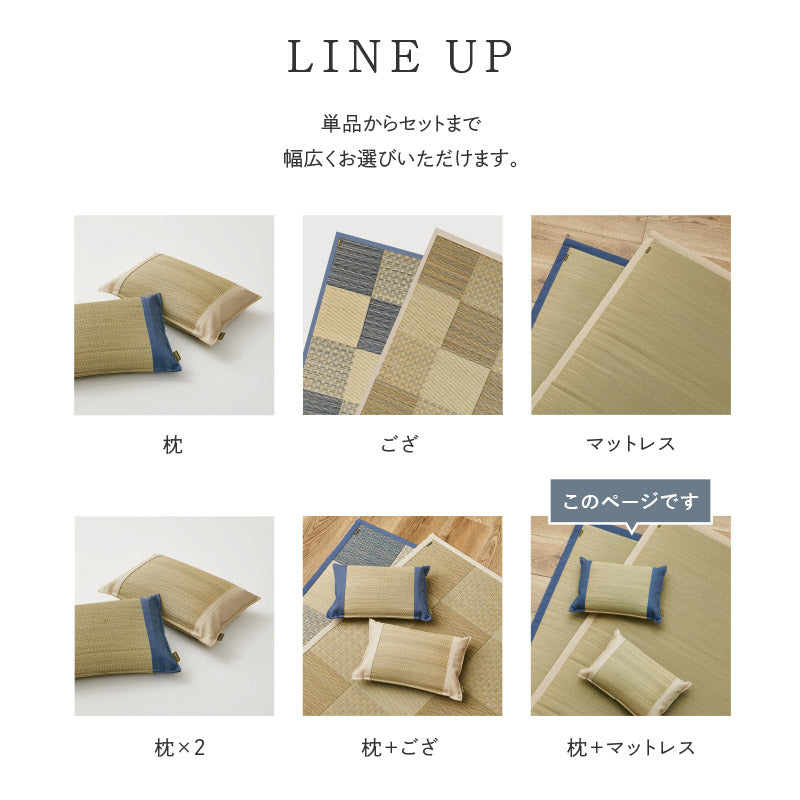 LINE UP

単品からセットまで
幅広くお選びいただけます。

枕

ござ

マットレス

このページです

枕×2

枕+ござ

枕+マットレス