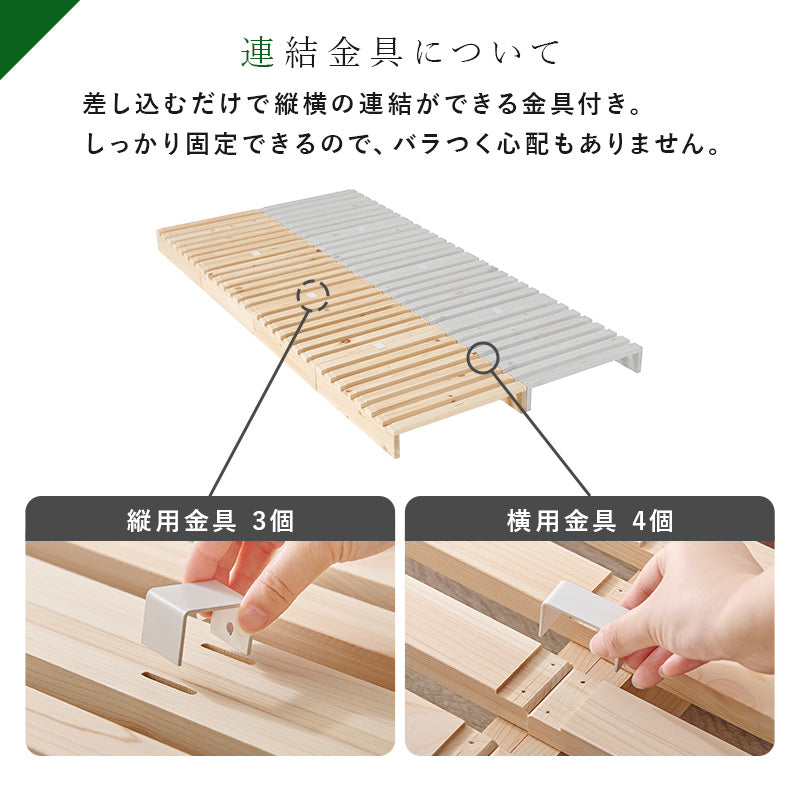 連結金具について

差し込むだけで縦横の連結ができる金具付き。
しっかり固定できるので、バラつく心配もありません。

縦用金具 3個

横用金具 4個