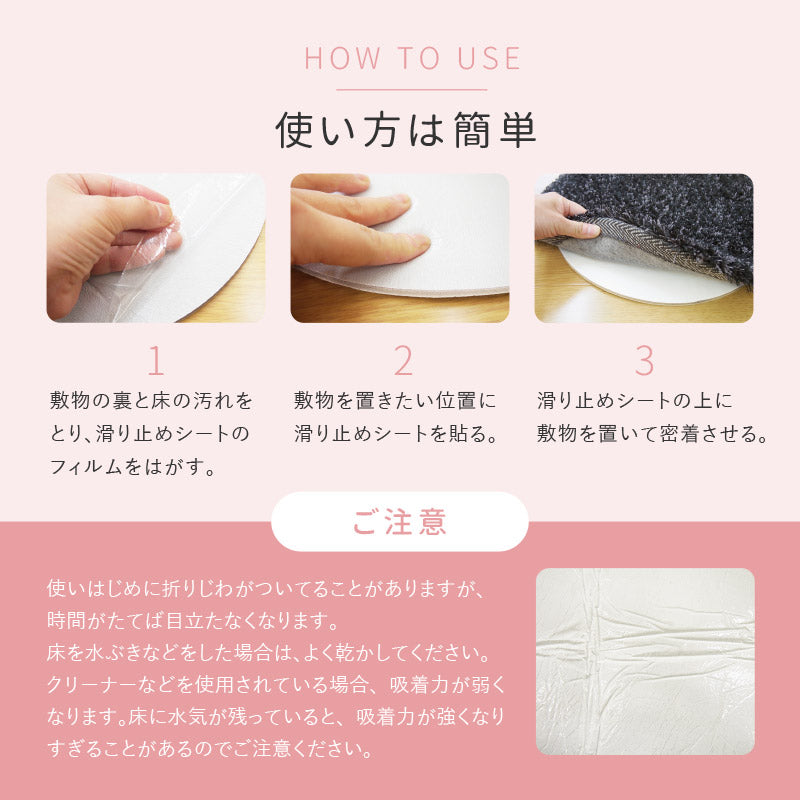 HOW TO USE

使い方は簡単

1
敷物の裏と床の汚れをとり、滑り止めシートのフィルムをはがす。

2
敷物を置きたい位置に滑り止めシートを貼る。

3
滑り止めシートの上に敷物を置いて密着させる。

ご注意

使いはじめに折りじわがついてることがありますが、時間がたてば目立たなくなります。
床を水ぶきなどをした場合は、よく乾かしてください。
クリーナーなどを使用されている場合、吸着力が弱くなります。床に水気が残っていると、吸着力が強くなりすぎることがあるのでご注意ください。