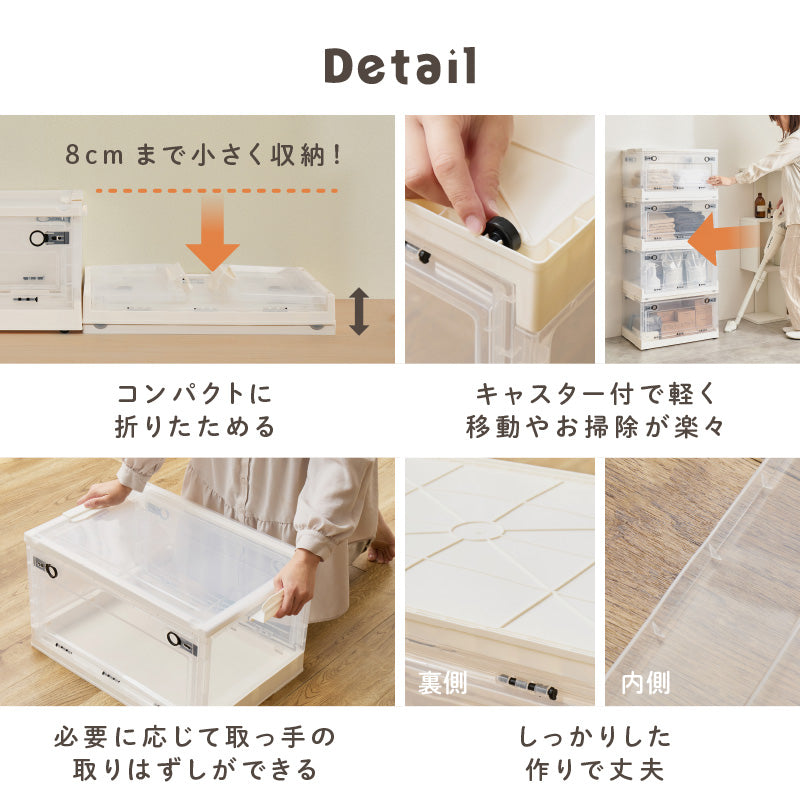 Detail

8cm まで小さく収納!

コンパクトに
折りたためる

キャスター付で軽く
移動やお掃除が楽々

必要に応じて取っ手の
取りはずしができる

裏側

内側

しっかりした
作りで丈夫