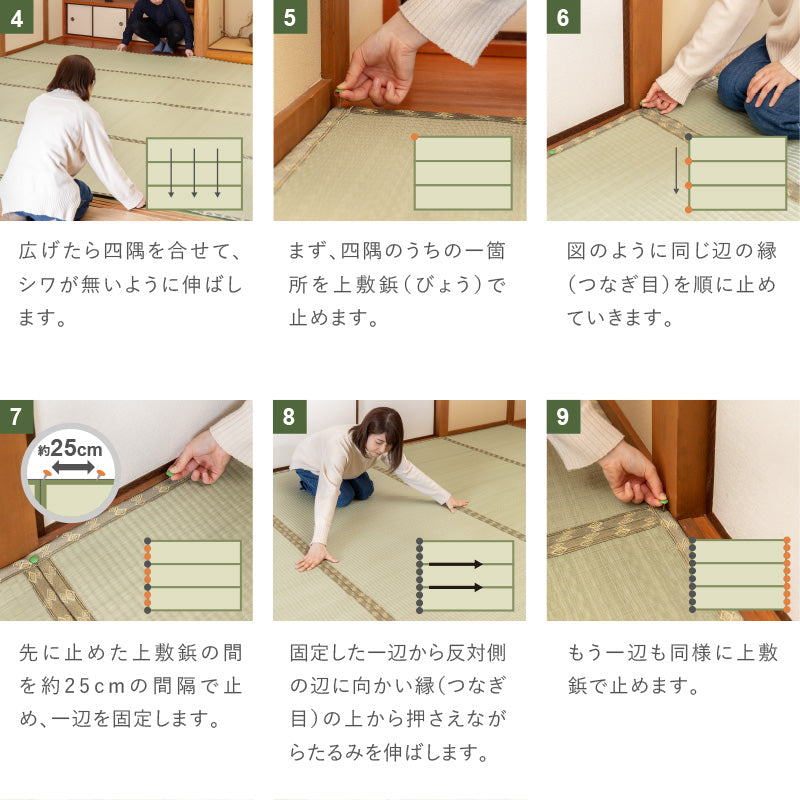 4

広げたら四隅を合せて、シワが無いように伸ばします。

5

まず、四隅のうちの一箇所を上敷鋲（びょう）で止めます。

6

図のように同じ辺の縁（つなぎ目）を順に止めていきます。

7

約25cm

先に止めた上敷鋲の間を約25cmの間隔で止め、一辺を固定します。

8

固定した一辺から反対側の辺に向かい縁（つなぎ目）の上から押さえながらたるみを伸ばします。

9

もう一辺も同様に上敷鋲で止めます。