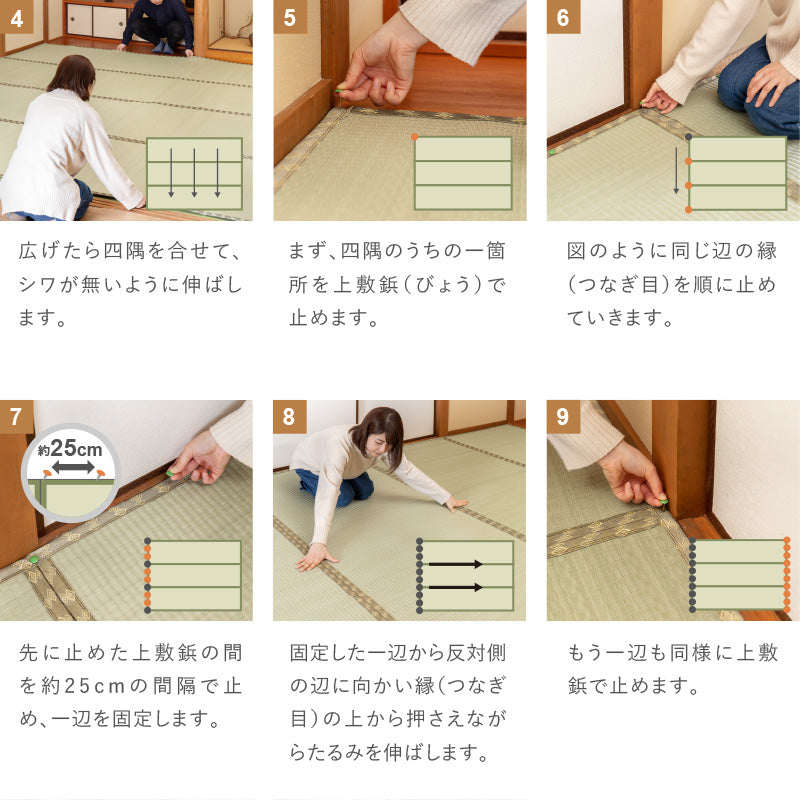 4

広げたら四隅を合せて、シワが無いように伸ばします。

5

まず、四隅のうちの一箇所を上敷鋲（びょう）で止めます。

6

図のように同じ辺の縁（つなぎ目）を順に止めていきます。

7

約25cm

先に止めた上敷鋲の間を約25cmの間隔で止め、一辺を固定します。

8

固定した一辺から反対側の辺に向かい縁（つなぎ目）の上から押さえながらたるみを伸ばします。

9

もう一辺も同様に上敷鋲で止めます。