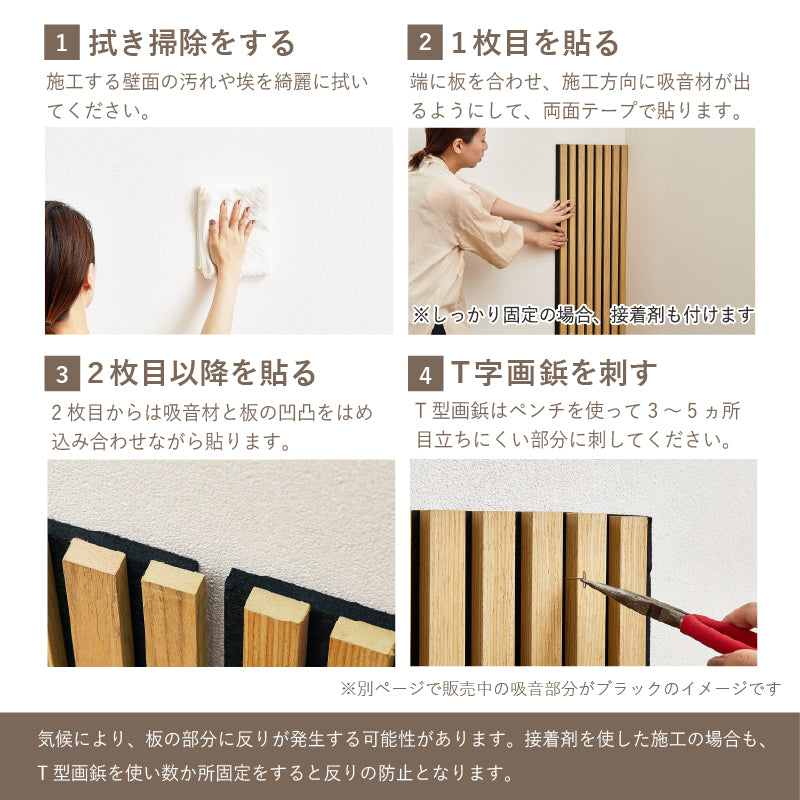 1 拭き掃除をする

施工する壁面の汚れや埃を綺麗に拭いてください。

2 1枚目を貼る

端に板を合わせ、施工方向に吸音材が出るようにして、両面テープで貼ります。

※しっかり固定の場合、接着剤も付けます

3 2枚目以降を貼る

2枚目からは吸音材と板の凹凸をはめ込み合わせながら貼ります。

4 T字画鋲を刺す

T型画鋲はペンチを使って3～5ヵ所目立ちにくい部分に刺してください。

※別ページで販売中の吸音部分がブラックのイメージです

気候により、板の部分に反りが発生する可能性があります。接着剤を使した施工の場合も、T型画鋲を使い数か所固定をすると反りの防止となります。