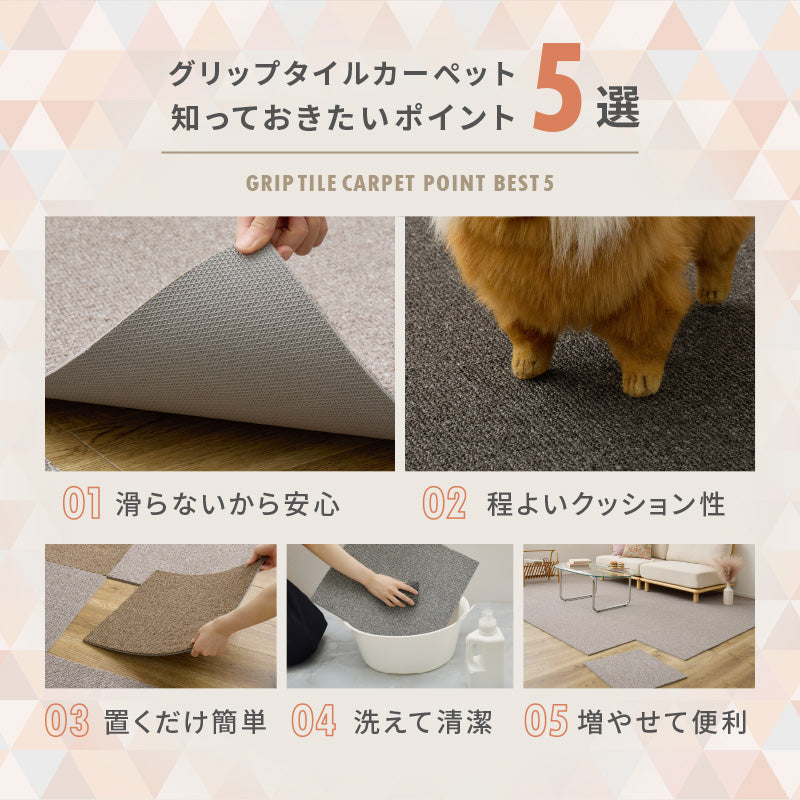 グリップタイルカーペット
知っておきたいポイント 5選

GRIP TILE CARPET POINT BEST 5

01 滑らないから安心

02 程よいクッション性

03 置くだけ簡単

04 洗えて清潔

05 増やせて便利