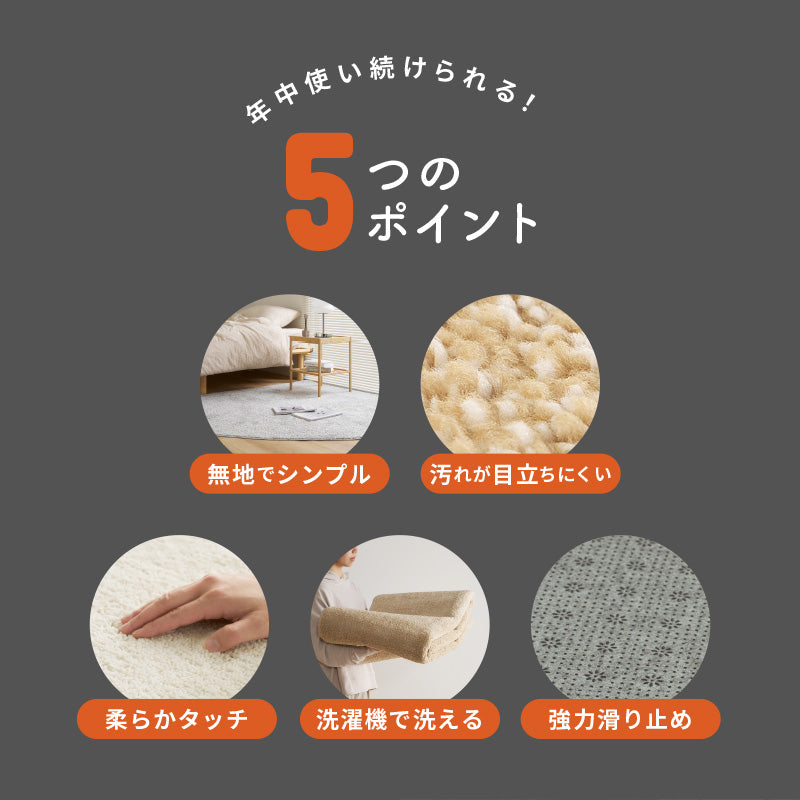 年中使い続けられる！

5つのポイント

無地でシンプル

汚れが目立ちにくい

柔らかタッチ

洗濯機で洗える

強力滑り止め