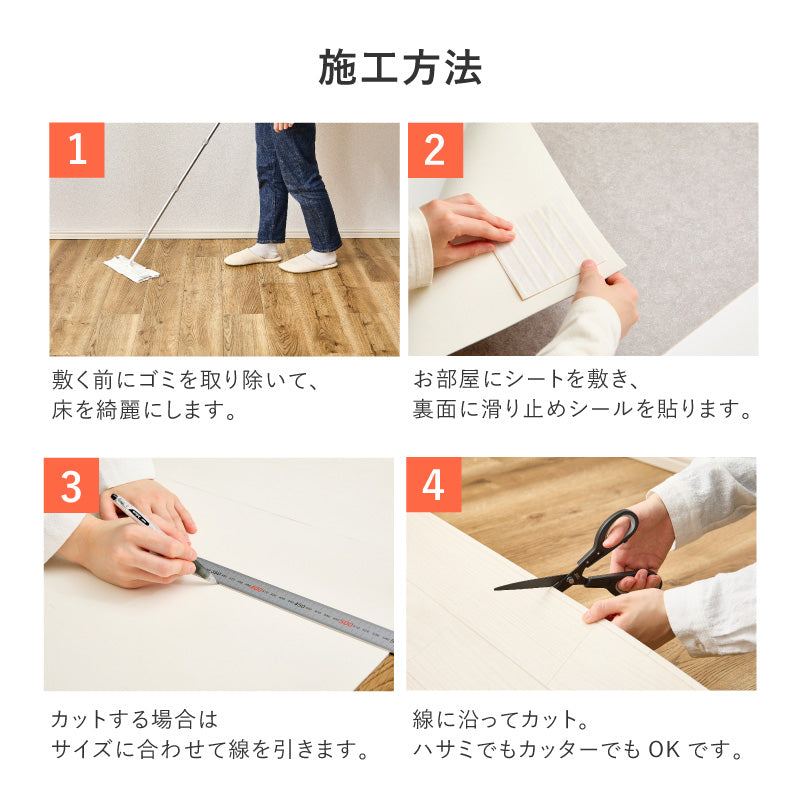 施工方法

1

敷く前にゴミを取り除いて、
床を綺麗にします。

2

お部屋にシートを敷き、
裏面に滑り止めシールを貼ります。

3

カットする場合は
サイズに合わせて線を引きます。

4

線に沿ってカット。
ハサミでもカッターでも OK です。