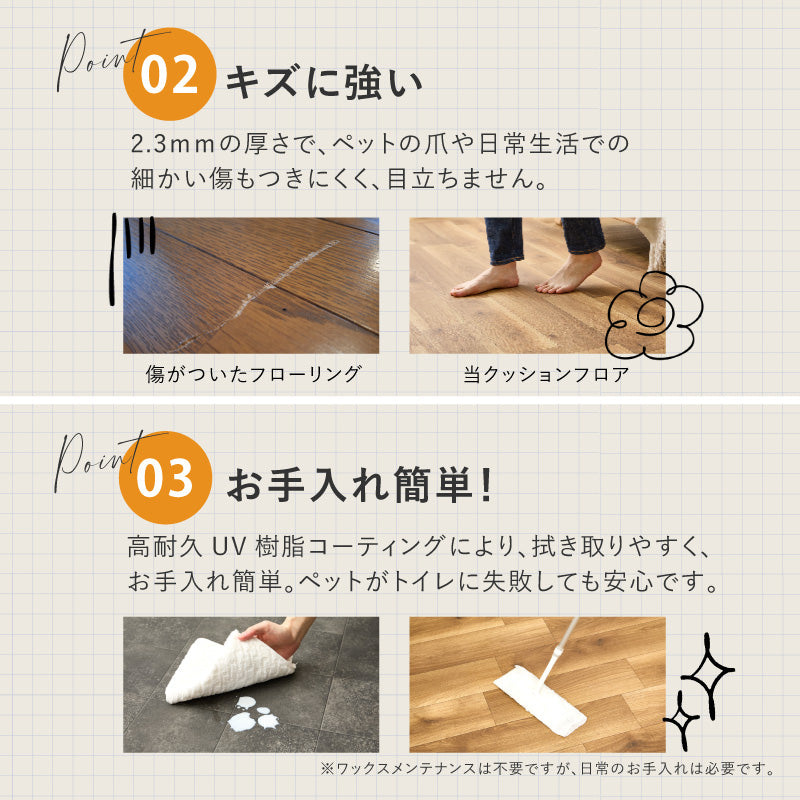 Point 02 キズに強い

2.3ｍｍの厚さで、ペットの爪や日常生活での細かい傷もつきにくく、目立ちません。

傷がついたフローリング

当クッションフロア

Point 03 お手入れ簡単！

高耐久 UV 樹脂コーティングにより、拭き取りやすく、お手入れ簡単。ペットがトイレに失敗しても安心です。

※ワックスメンテナンスは不要ですが、日常のお手入れは必要です。