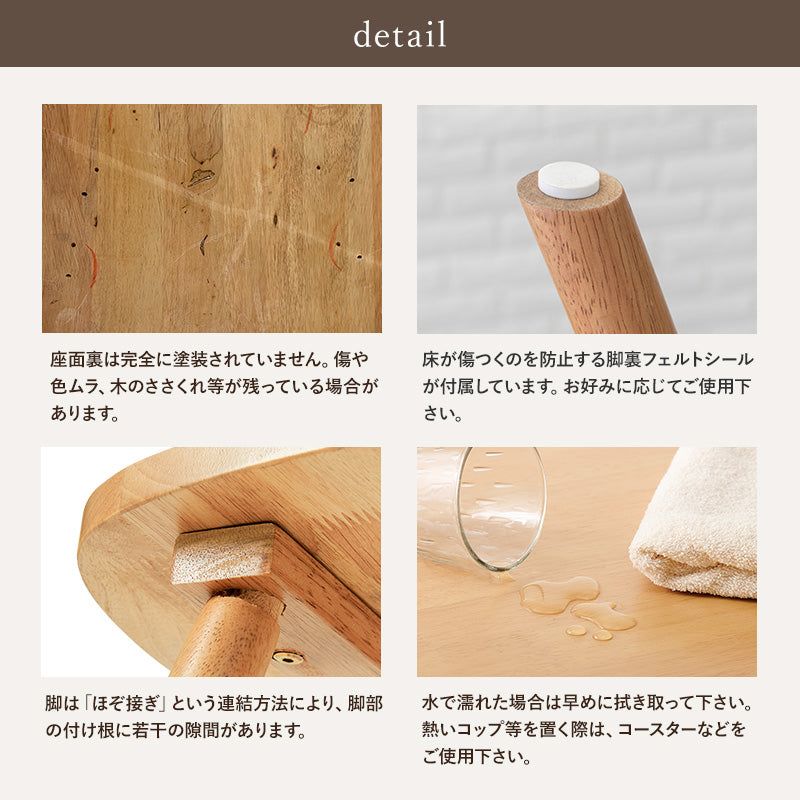 detail

座面裏は完全に塗装されていません。傷や色ムラ、木のささくれ等が残っている場合があります。

床が傷つくのを防止する脚裏フェルトシールが付属しています。お好みに応じてご使用下さい。

脚は「ほぞ接ぎ」という連結方法により、脚部の付け根に若干の隙間があります。

水で濡れた場合は早めに拭き取って下さい。熱いコップ等を置く際は、コースターなどをご使用下さい。