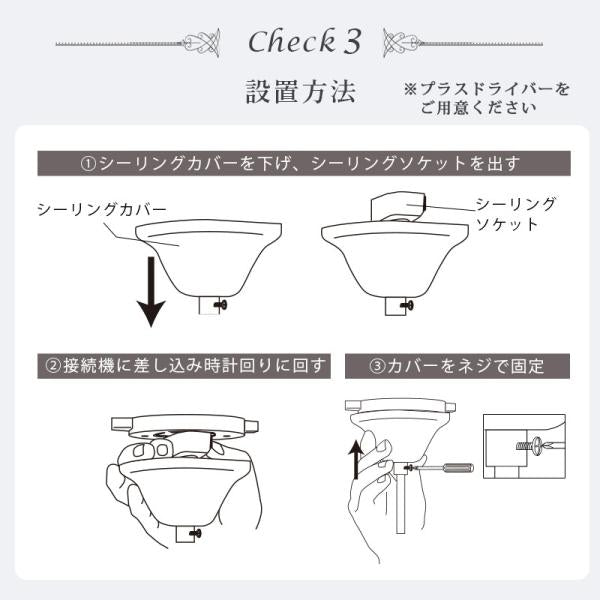 Check 3

設置方法

※プラスドライバーをご用意ください

①シーリングカバーを下げ、シーリングソケットを出す

シーリングカバー

シーリングソケット

②接続機に差し込み時計回りに回す

③カバーをネジで固定