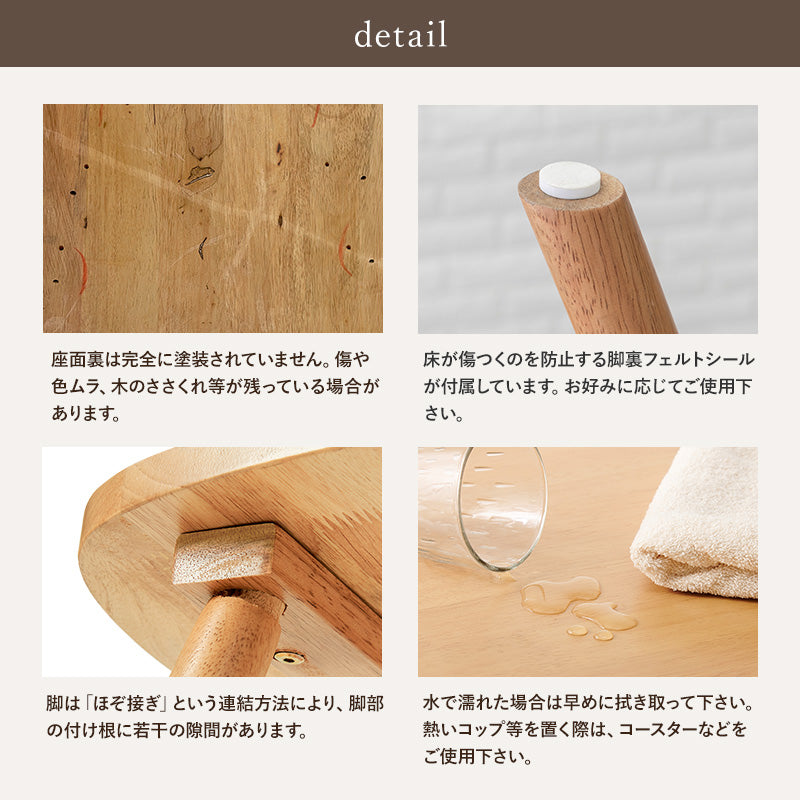 detail

座面裏は完全に塗装されていません。傷や色ムラ、木のささくれ等が残っている場合があります。

床が傷つくのを防止する脚裏フェルトシールが付属しています。お好みに応じてご使用下さい。

脚は「ほぞ接ぎ」という連結方法により、脚部の付け根に若干の隙間があります。

水で濡れた場合は早めに拭き取って下さい。熱いコップ等を置く際は、コースターなどをご使用下さい。