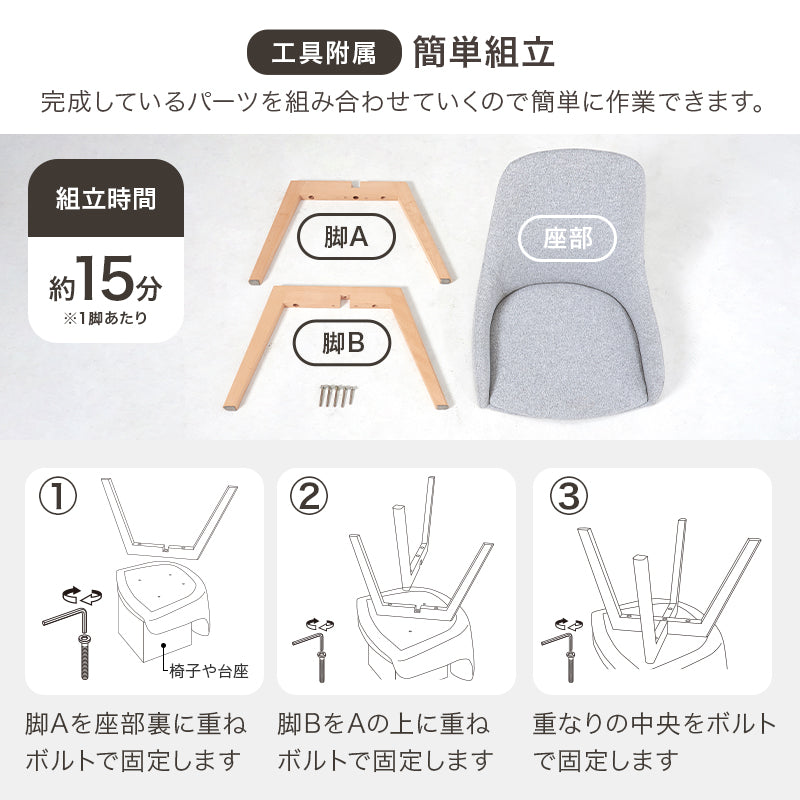 工具附属 簡単組立

完成しているパーツを組み合わせていくので簡単に作業できます。

組立時間

約15分

※1脚あたり

脚A

脚B

座部

①

椅子や台座

脚Aを座部裏に重ねボルトで固定します

②

脚BをAの上に重ねボルトで固定します

③

重なりの中央をボルトで固定します