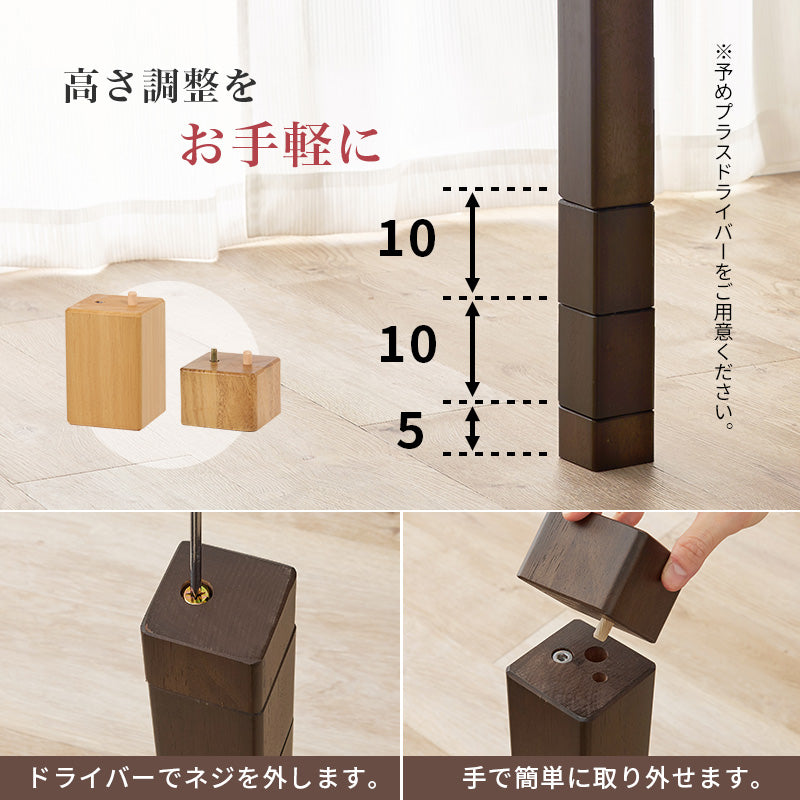 高さ調整を
お手軽に

※予めプラスドライバーをご用意ください。

10
10
5

ドライバーでネジを外します。

手で簡単に取り外せます。