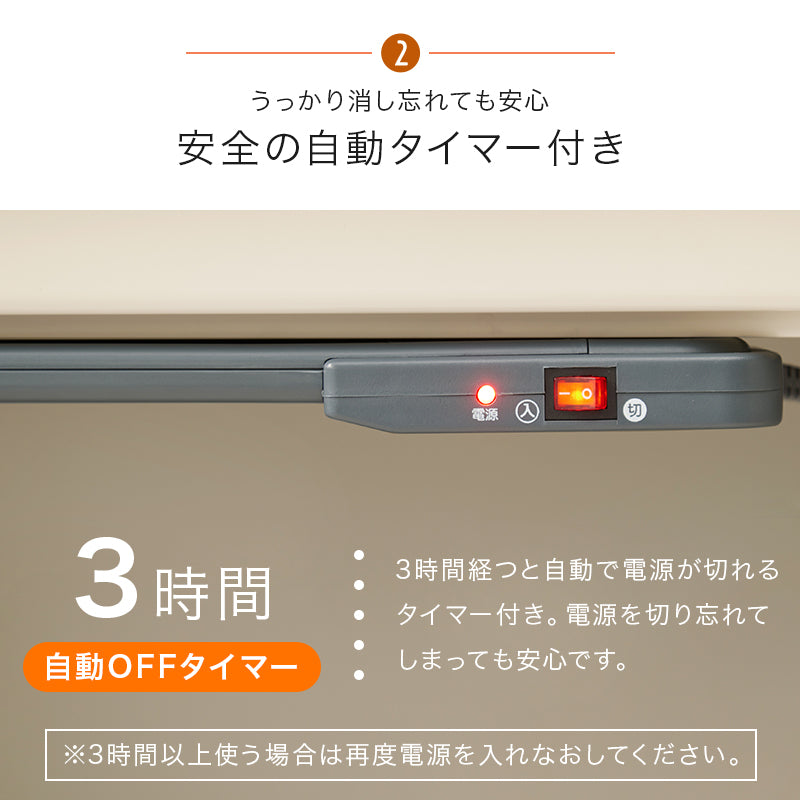 2

うっかり消し忘れても安心
安全の自動タイマー付き

電源
入
切

3時間
自動OFFタイマー

3時間経つと自動で電源が切れるタイマー付き。電源を切り忘れてしまっても安心です。

※3時間以上使う場合は再度電源を入れなおしてください。