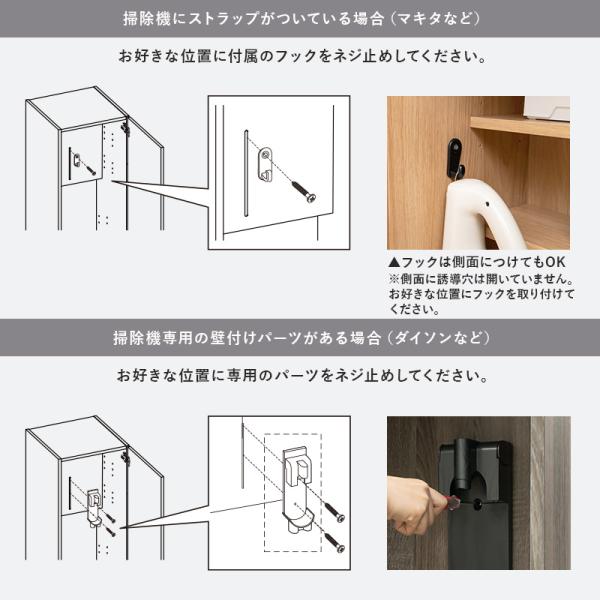 掃除機にストラップがついている場合（マキタなど）

お好きな位置に付属のフックをネジ止めしてください。

▲フックは側面につけてもOK
※側面に誘導穴は開いていません。お好きな位置にフックを取り付けてください。

掃除機専用の壁付けパーツがある場合（ダイソンなど）

お好きな位置に専用のパーツをネジ止めしてください。