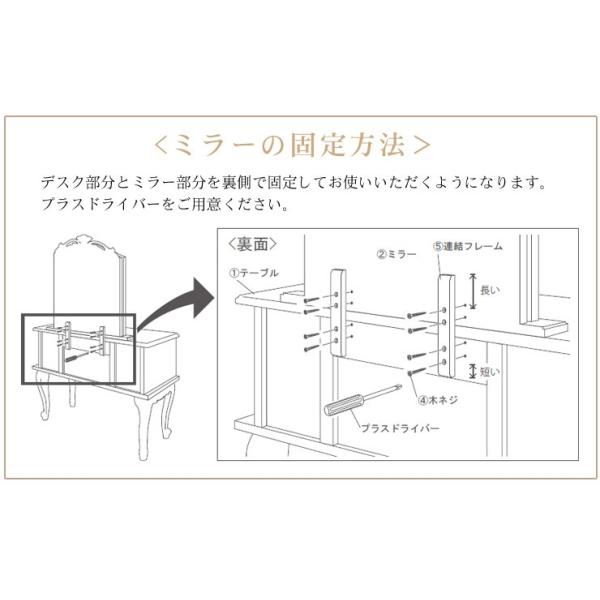 <ミラーの固定方法>

デスク部分とミラー部分を裏側で固定してお使いいただくようになります。
プラスドライバーをご用意ください。

<裏面>

①テーブル

②ミラー

⑤連結フレーム

長い

短い

④木ネジ

プラスドライバー