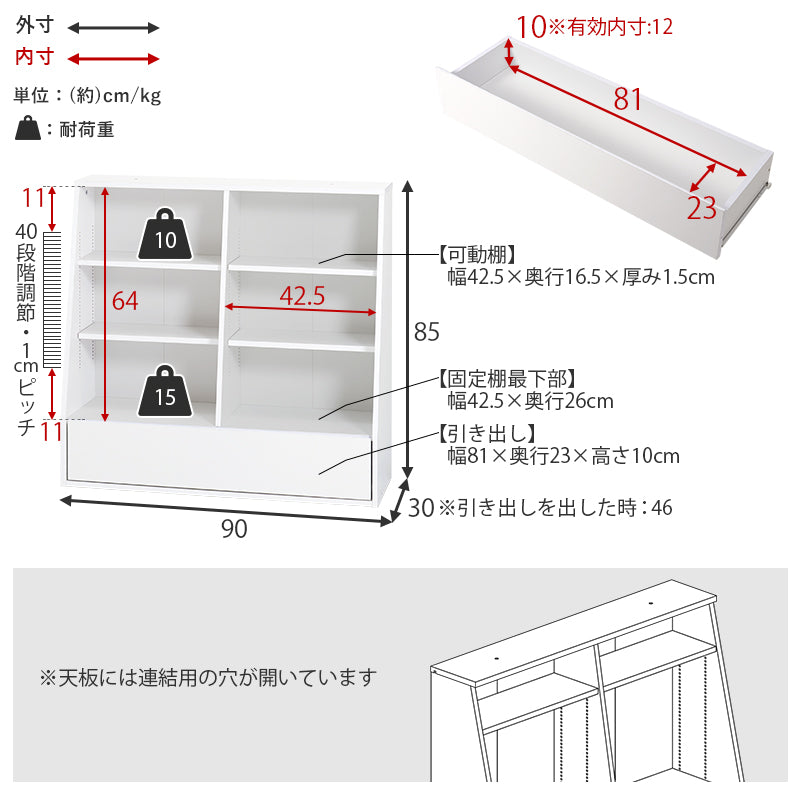 外寸
内寸
単位：(約)cm/kg
：耐荷重

10※有効内寸:12
81
23

11
40段階調節・1cmピッチ
11
10
64
15
42.5
85
【可動棚】
幅42.5×奥行16.5×厚み1.5cm
【固定棚最下部】
幅42.5×奥行26cm
【引き出し】
幅81×奥行23×高さ10cm
30※引き出しを出した時：46
90

※天板には連結用の穴が開いています