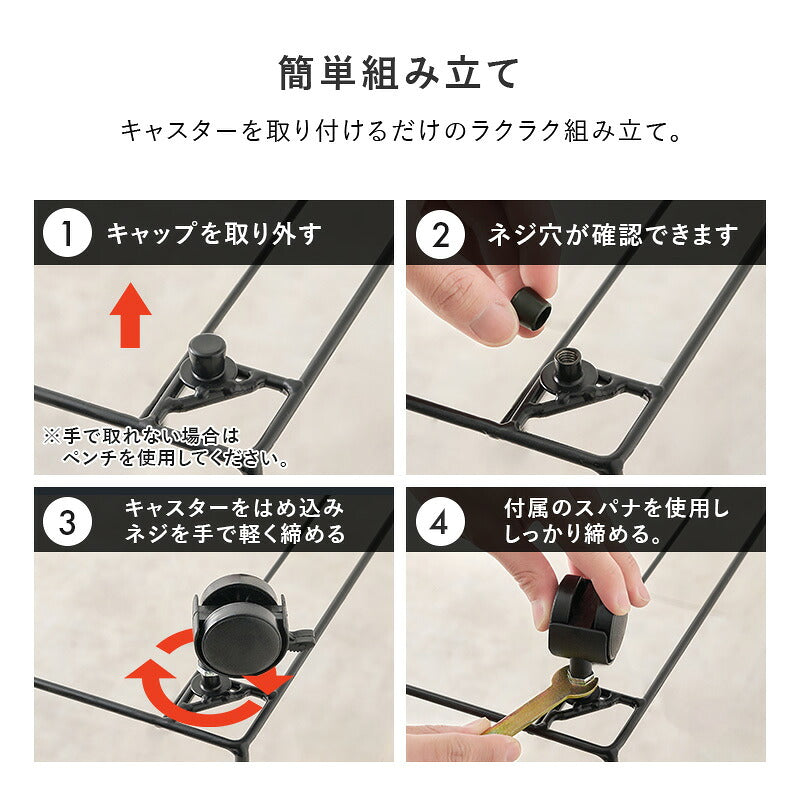 簡単組み立て

キャスターを取り付けるだけのラクラク組み立て。

1 キャップを取り外す

※手で取れない場合は ペンチを使用してください。

2 ネジ穴が確認できます

3 キャスターをはめ込み ネジを手で軽く締める

4 付属のスパナを使用し しっかり締める。