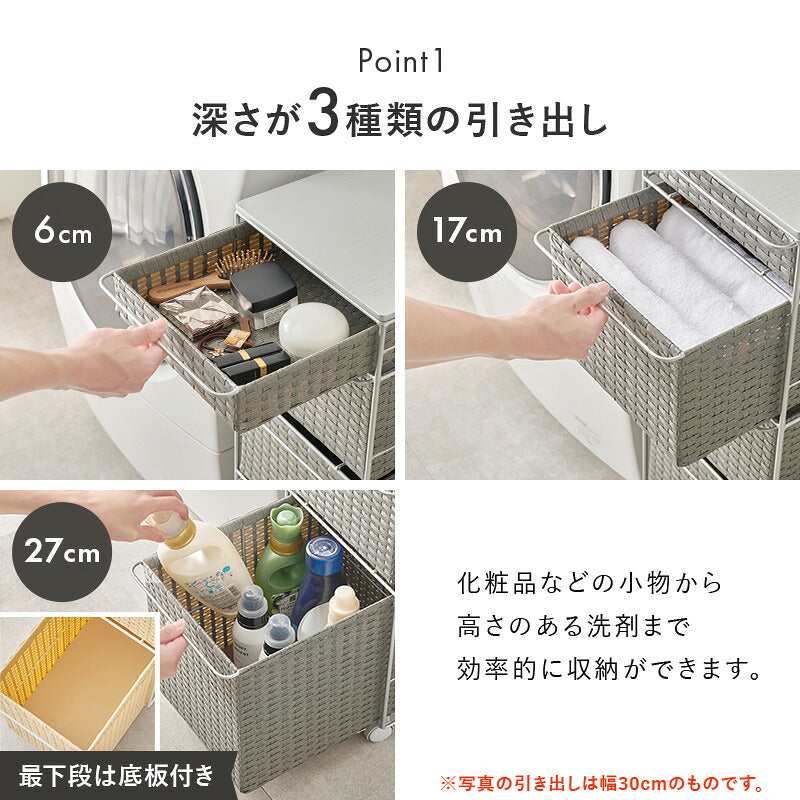 Point1

深さが3種類の引き出し

6cm

17cm

27cm

最下段は底板付き

化粧品などの小物から
高さのある洗剤まで
効率的に収納ができます。

※写真の引き出しは幅30cmのものです。