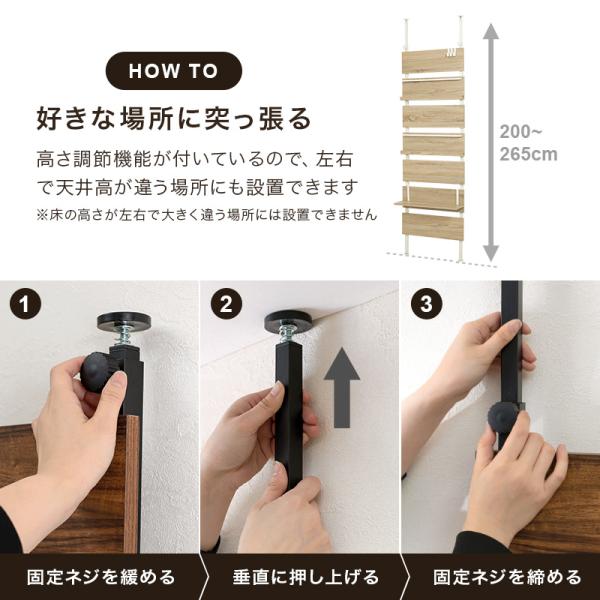 HOW TO

好きな場所に突っ張る

高さ調節機能が付いているので、左右で天井高が違う場所にも設置できます

※床の高さが左右で大きく違う場所には設置できません

200~265cm

1

2

3

固定ネジを緩める

垂直に押し上げる

固定ネジを締める