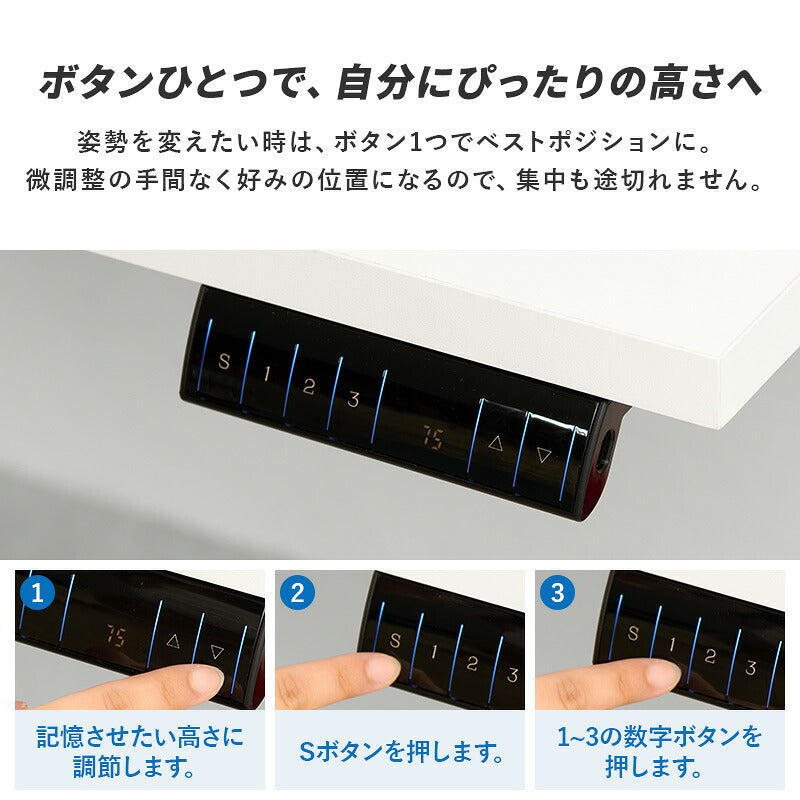 ボタンひとつで、自分にぴったりの高さへ

姿勢を変えたい時は、ボタン1つでベストポジションに。
微調整の手間なく好みの位置になるので、集中も途切れません。

S 1 2 3 75 △ ▽

1
75 △ ▽
記憶させたい高さに調節します。

2
S 1 2 3
Sボタンを押します。

3
S 1 2 3
1~3の数字ボタンを押します。