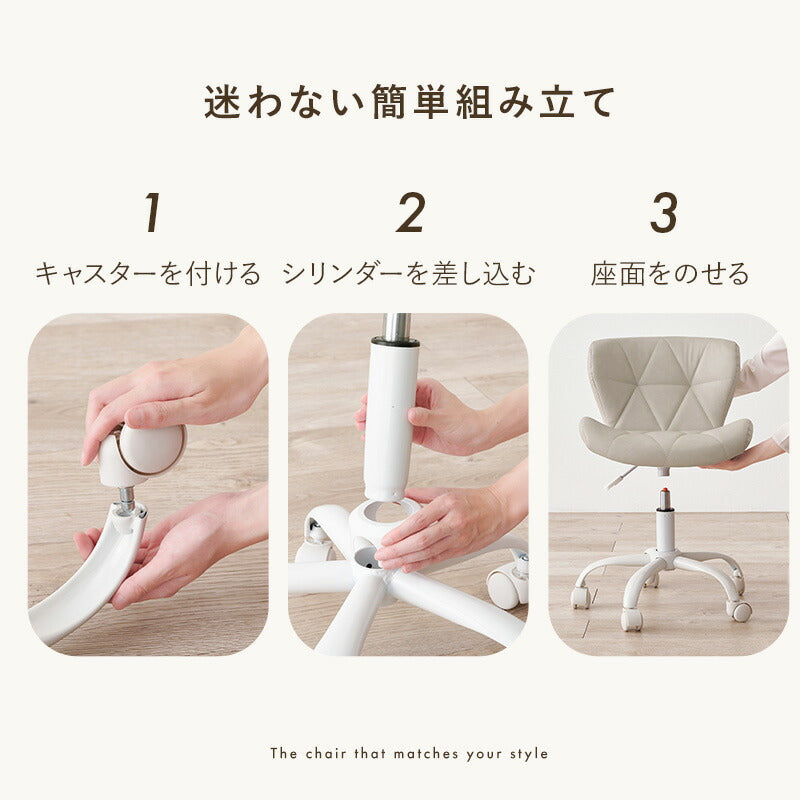 迷わない簡単組み立て

1
キャスターを付ける

2
シリンダーを差し込む

3
座面をのせる

The chair that matches your style