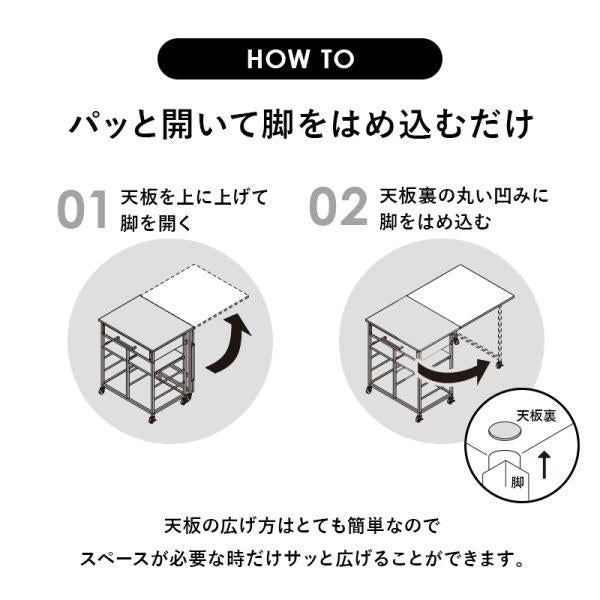 HOW TO

パッと開いて脚をはめ込むだけ

01 天板を上に上げて脚を開く

02 天板裏の丸い凹みに脚をはめ込む

天板裏

脚

天板の広げ方はとても簡単なので
スペースが必要な時だけサッと広げることができます。