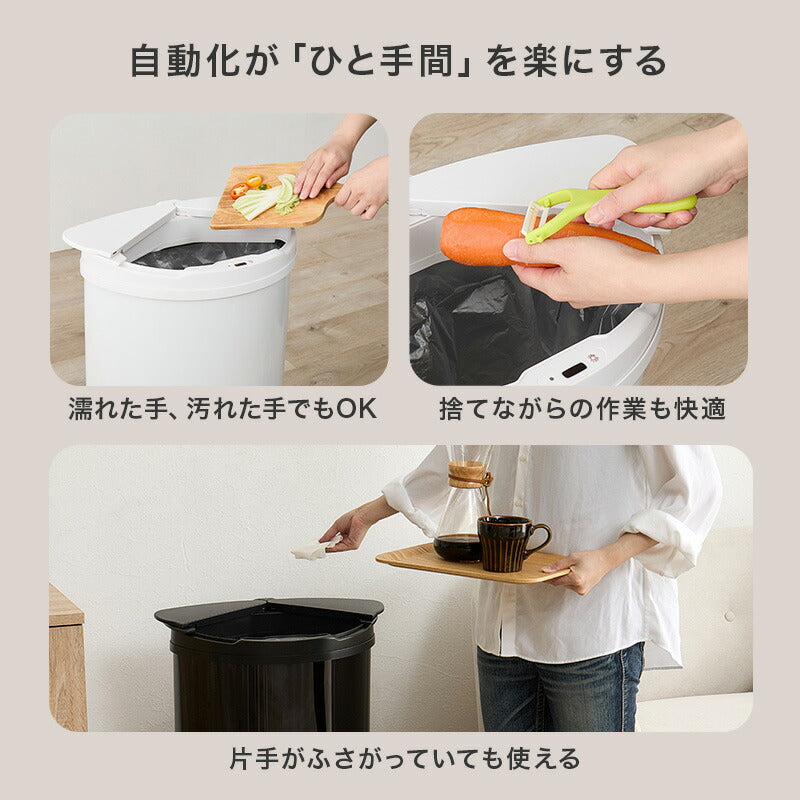 自動化が「ひと手間」を楽にする

濡れた手、汚れた手でもOK

捨てながらの作業も快適

片手がふさがっていても使える