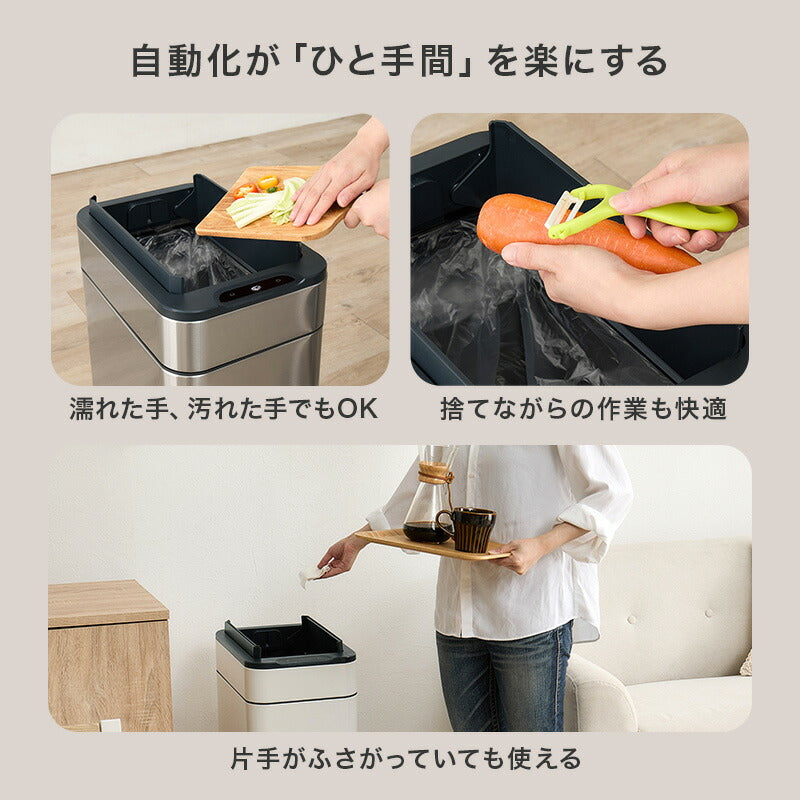 自動化が「ひと手間」を楽にする

濡れた手、汚れた手でもOK

捨てながらの作業も快適

片手がふさがっていても使える