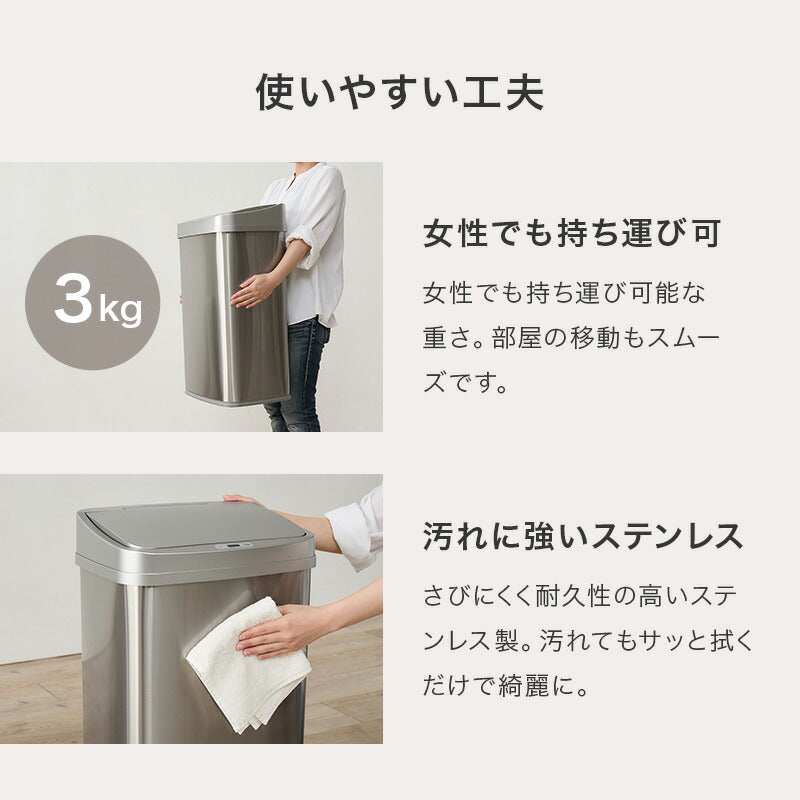 使いやすい工夫

3kg

女性でも持ち運び可

女性でも持ち運び可能な重さ。部屋の移動もスムーズです。

汚れに強いステンレス

さびにくく耐久性の高いステンレス製。汚れてもサッと拭くだけで綺麗に。