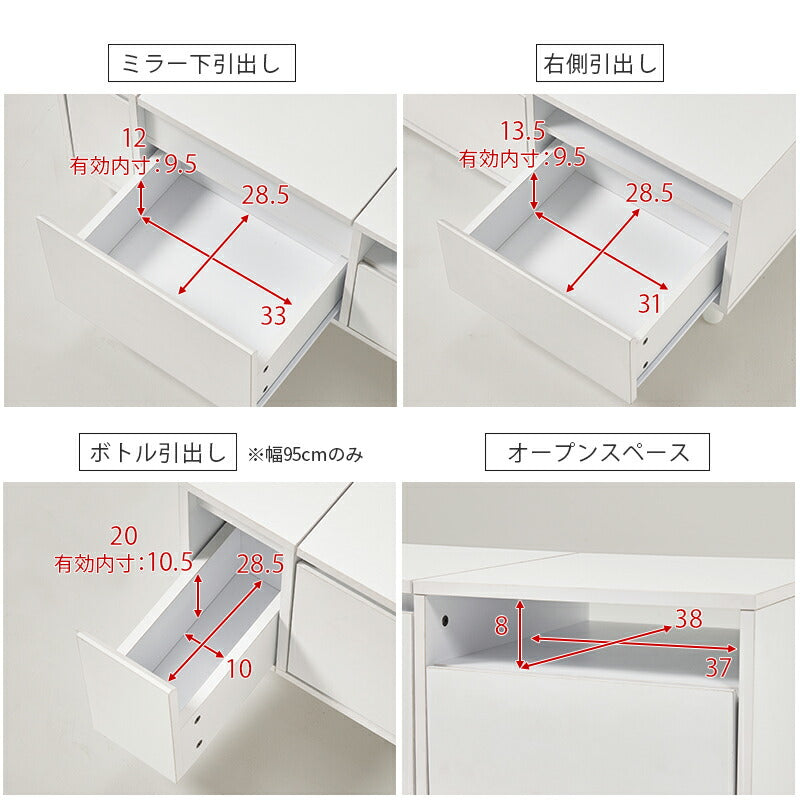 ミラー下引出し

12
有効内寸:9.5
28.5
33

右側引出し

13.5
有効内寸:9.5
28.5
31

ボトル引出し ※幅95cmのみ

20
有効内寸:10.5
28.5
10

オープンスペース

8
38
37