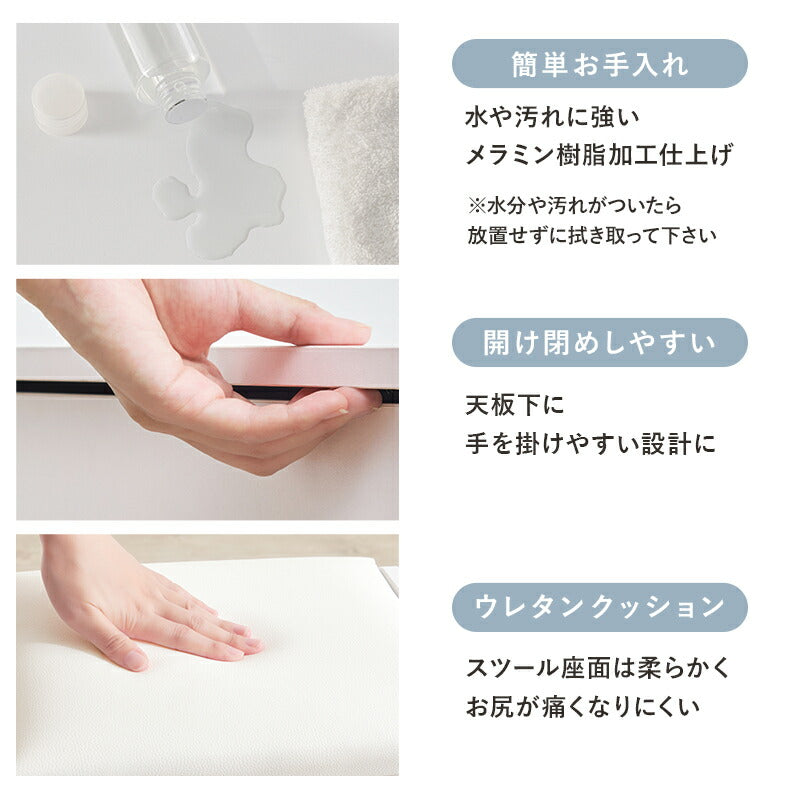 簡単お手入れ

水や汚れに強い
メラミン樹脂加工仕上げ

※水分や汚れがついたら
放置せずに拭き取って下さい

開け閉めしやすい

天板下に
手を掛けやすい設計に

ウレタンクッション

スツール座面は柔らかく
お尻が痛くなりにくい