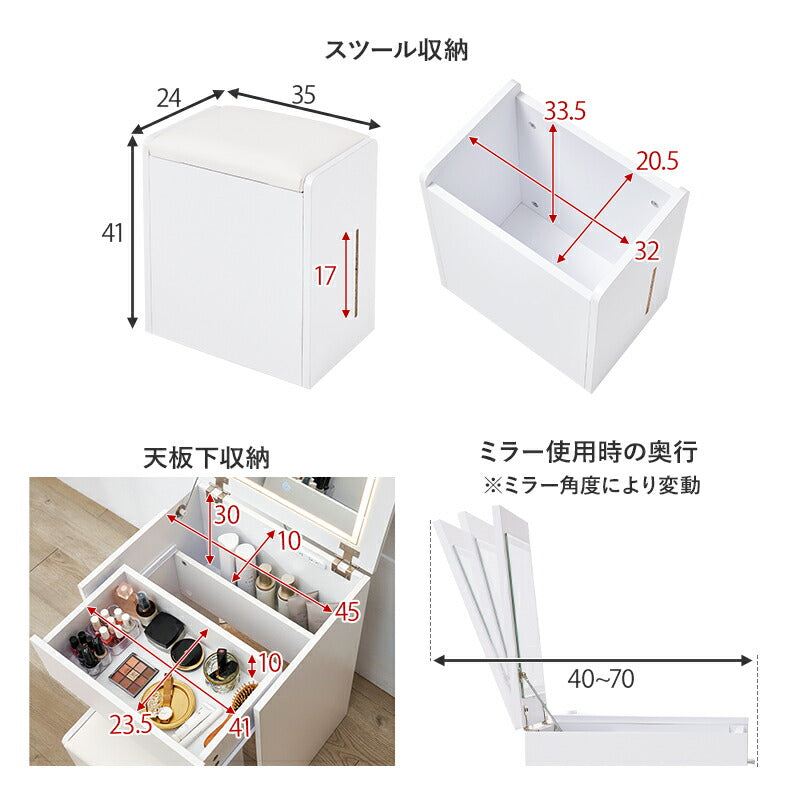 スツール収納

24
35
41
17

33.5
20.5
32

天板下収納

30
10
45
10
23.5
41

ミラー使用時の奥行
※ミラー角度により変動

40~70