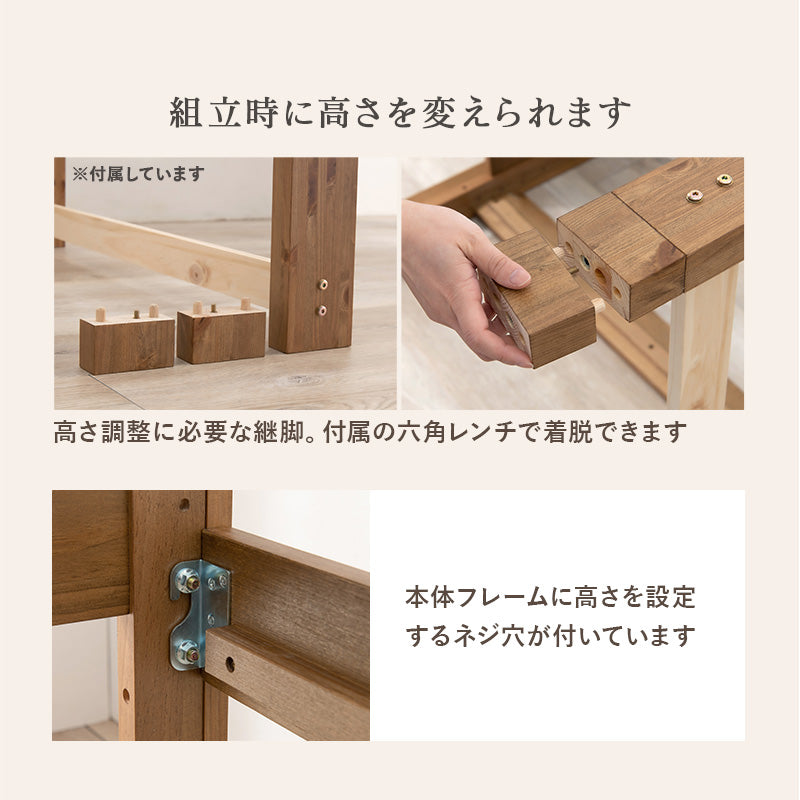 組立時に高さを変えられます

※付属しています

高さ調整に必要な継脚。付属の六角レンチで着脱できます

本体フレームに高さを設定するネジ穴が付いています