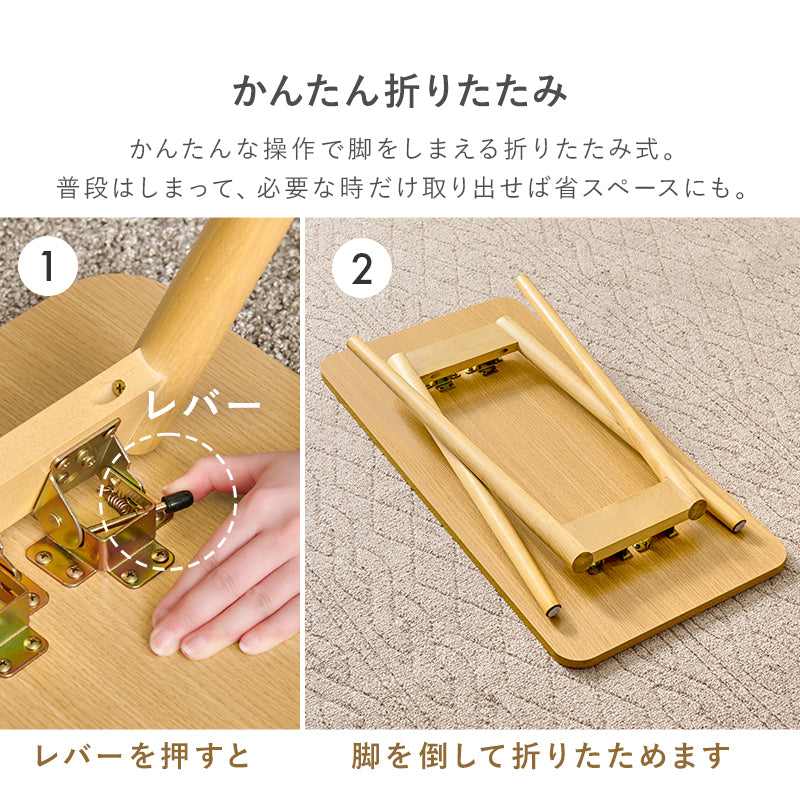 かんたん折りたたみ

かんたんな操作で脚をしまえる折りたたみ式。
普段はしまって、必要な時だけ取り出せば省スペースにも。

1

レバー

2

レバーを押すと

脚を倒して折りたためます