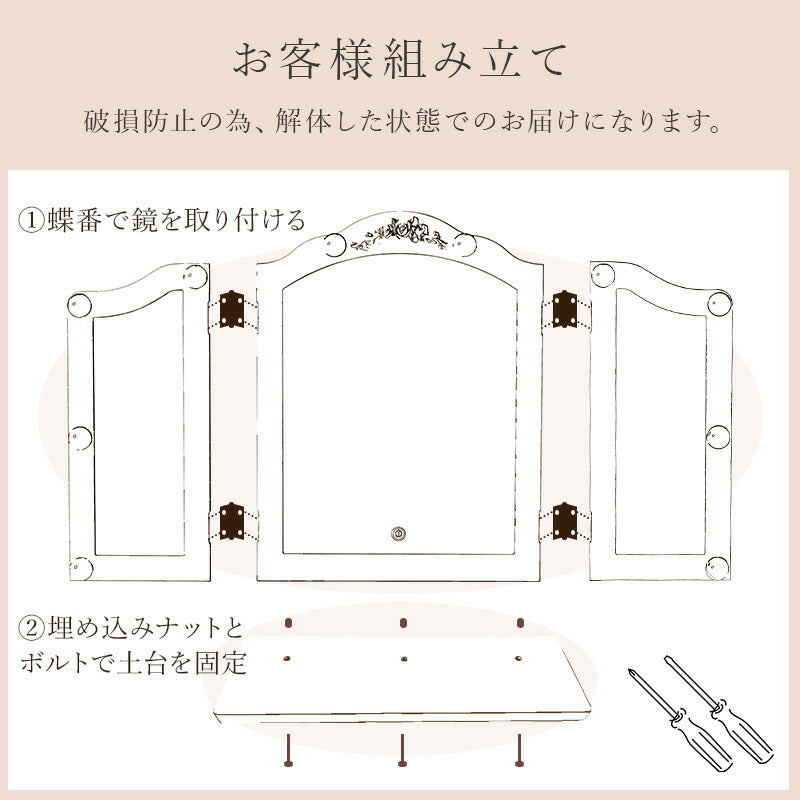 お客様組み立て

破損防止の為、解体した状態でのお届けになります。

①蝶番で鏡を取り付ける

②埋め込みナットとボルトで土台を固定