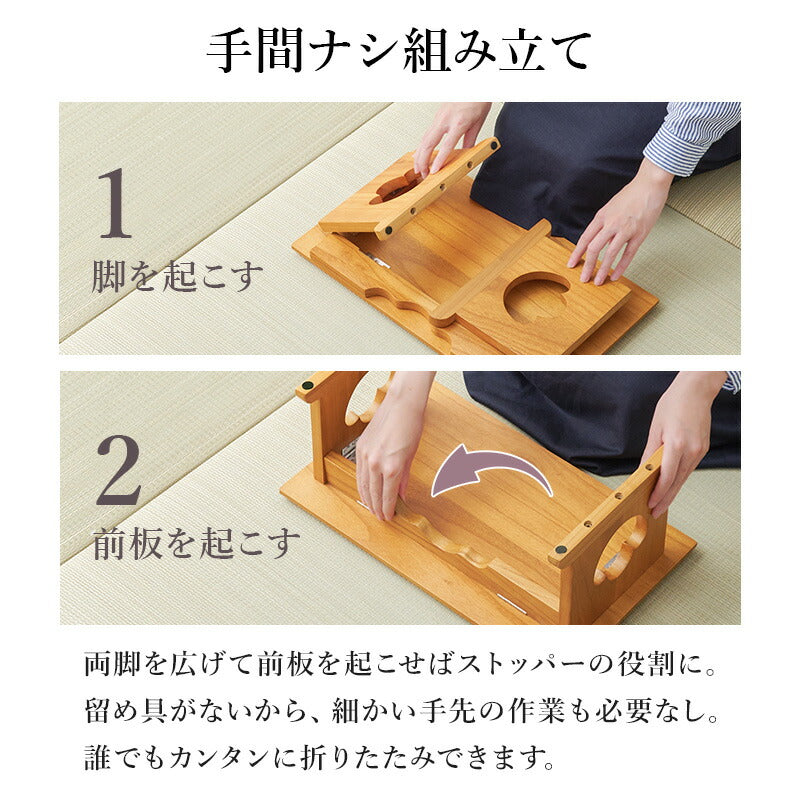 手間ナシ組み立て

1
脚を起こす

2
前板を起こす

両脚を広げて前板を起こせばストッパーの役割に。
留め具がないから、細かい手先の作業も必要なし。
誰でもカンタンに折りたたみできます。