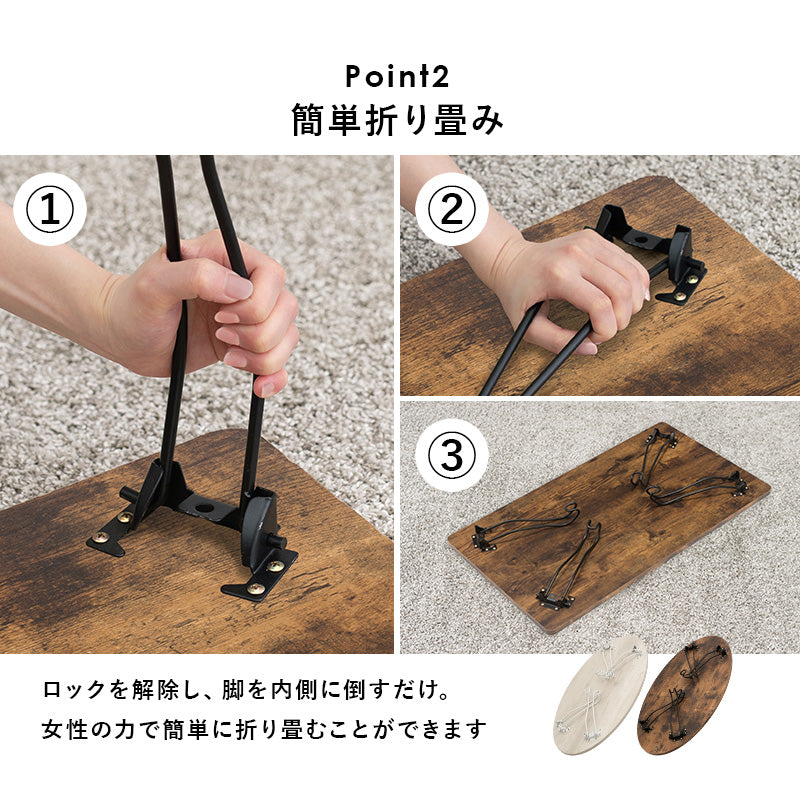 Point2
簡単折り畳み

①

②

③

ロックを解除し、脚を内側に倒すだけ。
女性の力で簡単に折り畳むことができます