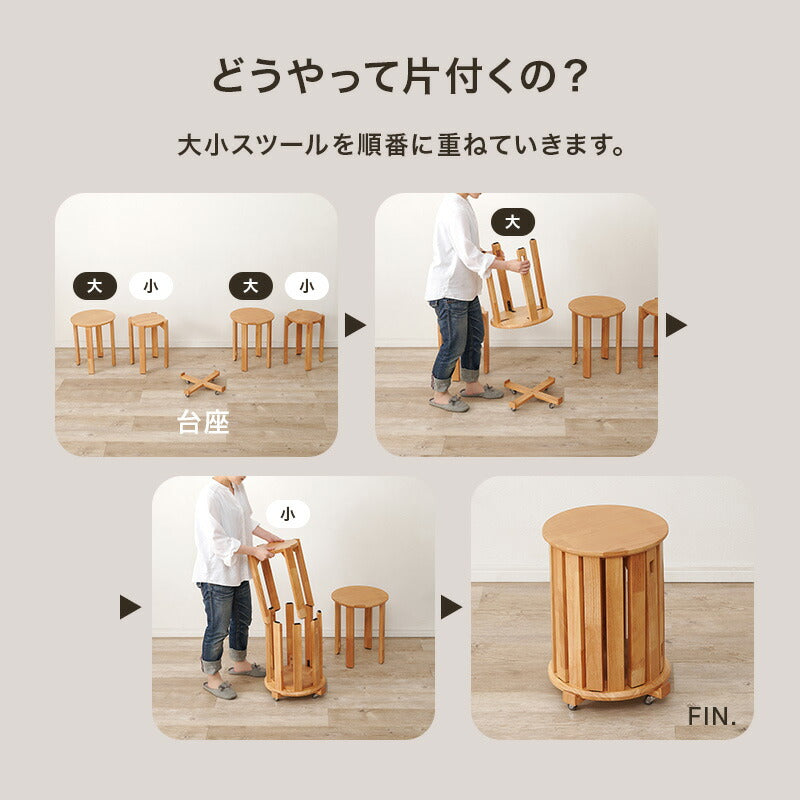 どうやって片付くの？

大小スツールを順番に重ねていきます。

大 小 大 小

台座

大

小

FIN.