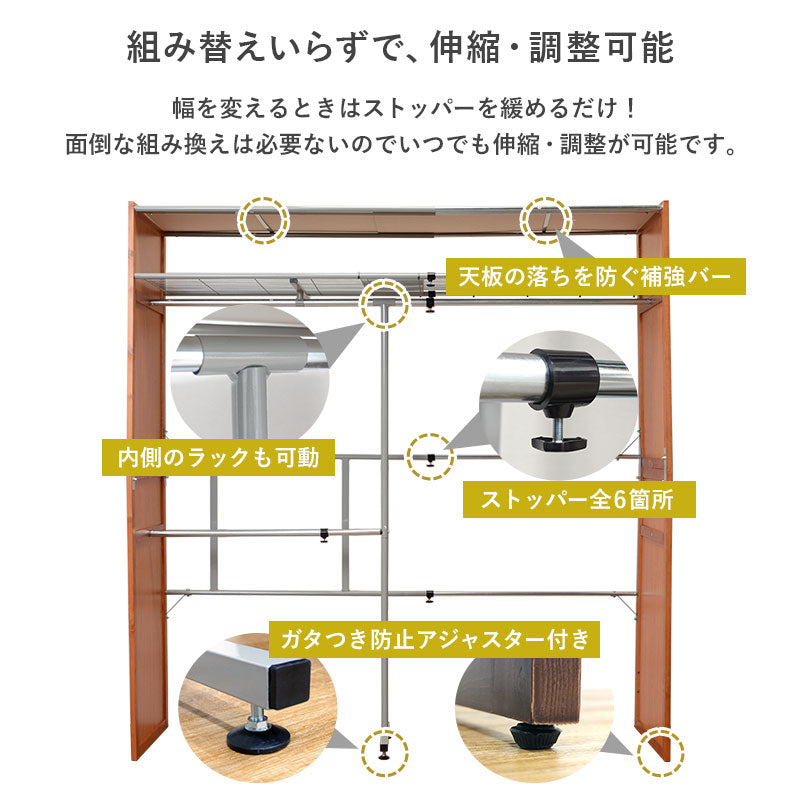 組み替えいらずで、伸縮・調整可能

幅を変えるときはストッパーを緩めるだけ！
面倒な組み換えは必要ないのでいつでも伸縮・調整が可能です。

天板の落ちを防ぐ補強バー

内側のラックも可動

ストッパー全6箇所

ガタつき防止アジャスター付き